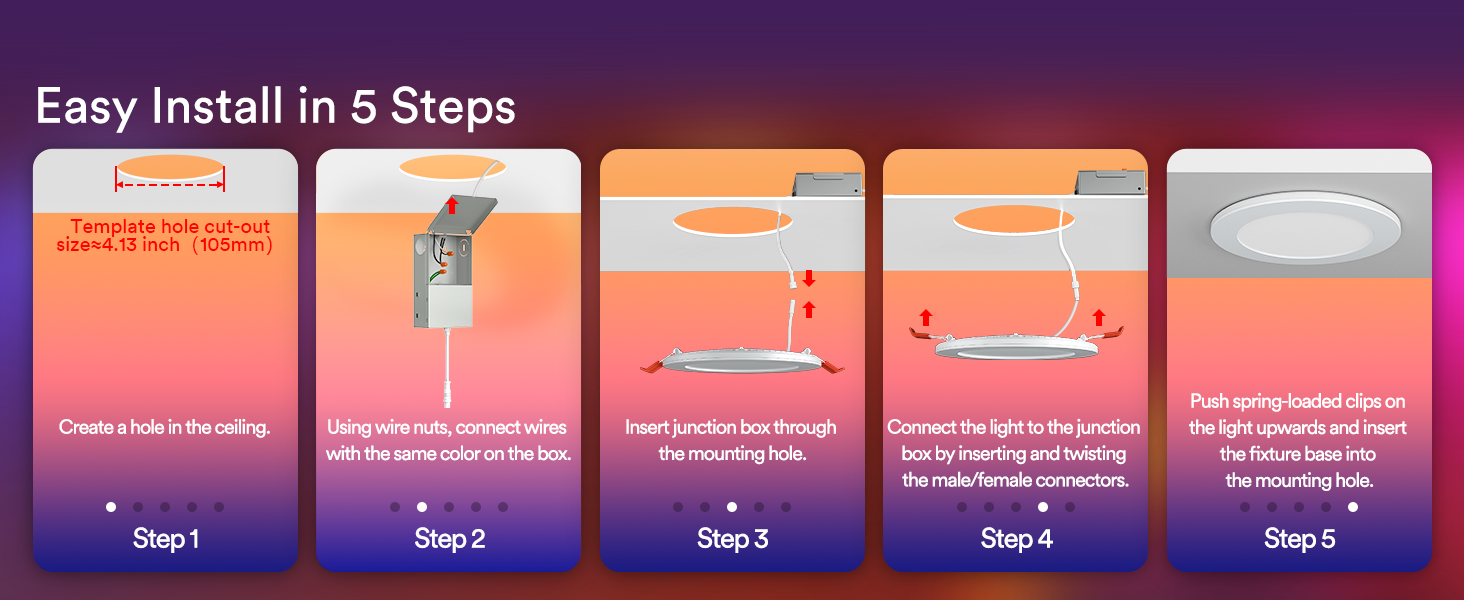 Easy Install in 5 Steps

Template hole cut-out size≈4.13 inch （105mm)

Create a hole in the ceiling.

Step 1

Using wire nuts, connect wires with the same color on the box.

Step 2

Insert junction box through the mounting hole.

Step 3

Connect the light to the junction box by inserting and twisting the male/female connectors.

Step 4

Push spring-loaded clips on the light upwards and insert the fixture base into the mounting hole.

Step 5